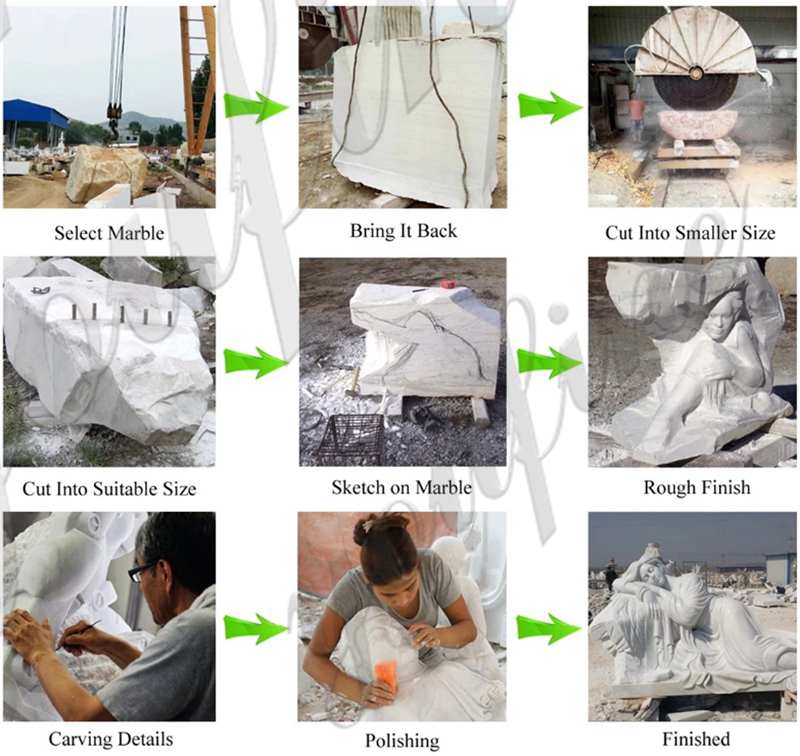 Select Marble

Bring It Back

Cut Into Smaller Size

Cut Into Suitable Size

Sketch on Marble

Rough Finish

Carving Details

Polishing

Finished